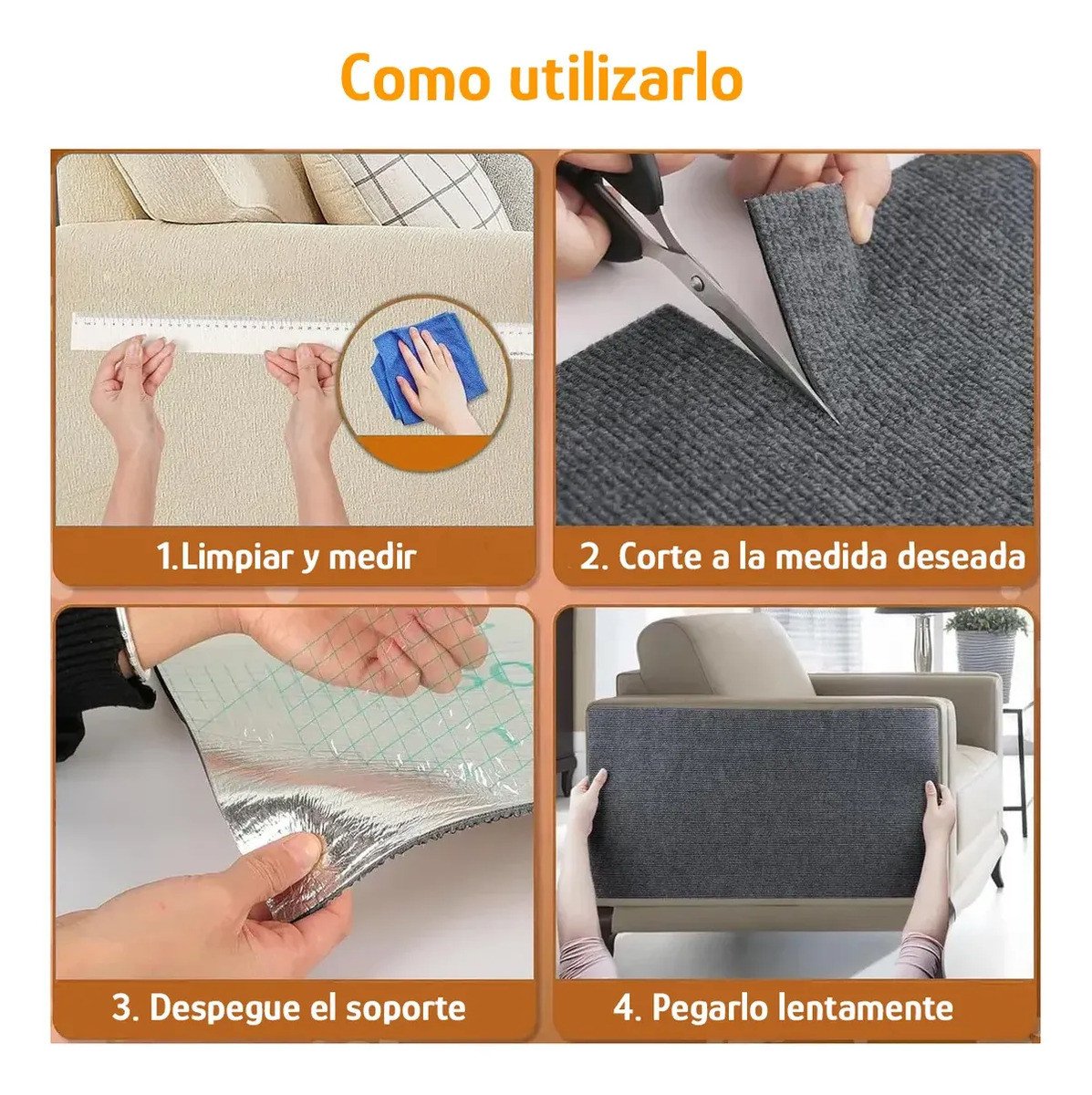 Como utilizarlo

1.Limpiar y medir

2. Corte a la medida deseada

3. Despegue el soporte

4. Pegarlo lentamente